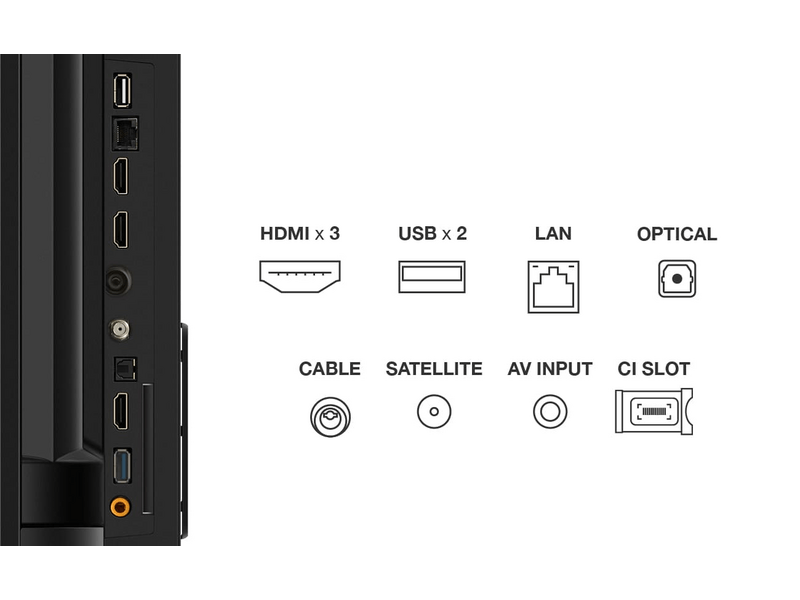 HDMI x 3

USB x 2

LAN

OPTICAL

CABLE

SATELLITE

AV INPUT

CI SLOT