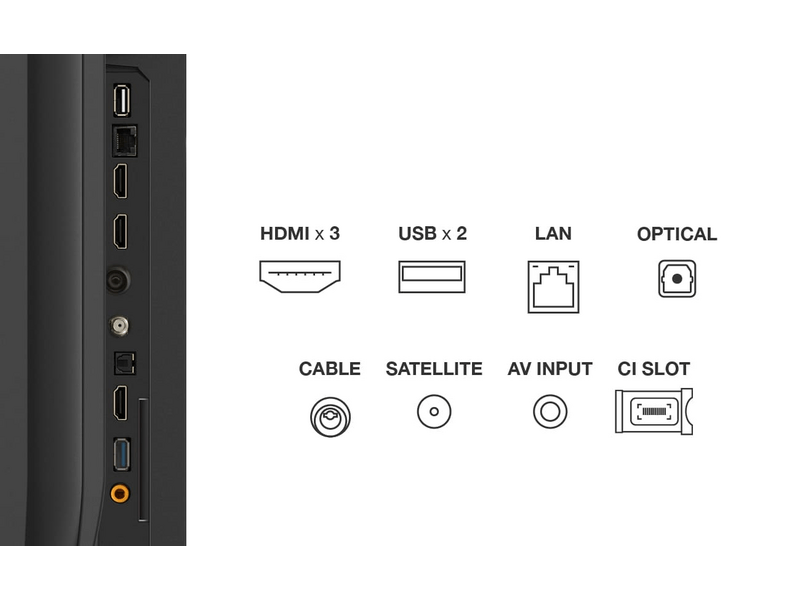 HDMI x 3
USB x 2
LAN
OPTICAL
CABLE
SATELLITE
AV INPUT
CI SLOT