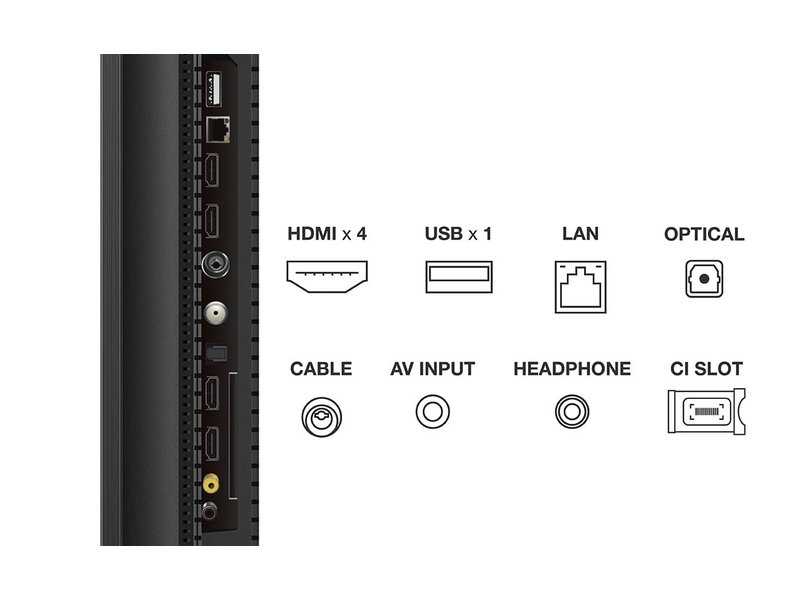 HDMI x 4
USB x 1
LAN
OPTICAL

CABLE
AV INPUT
HEADPHONE
CI SLOT