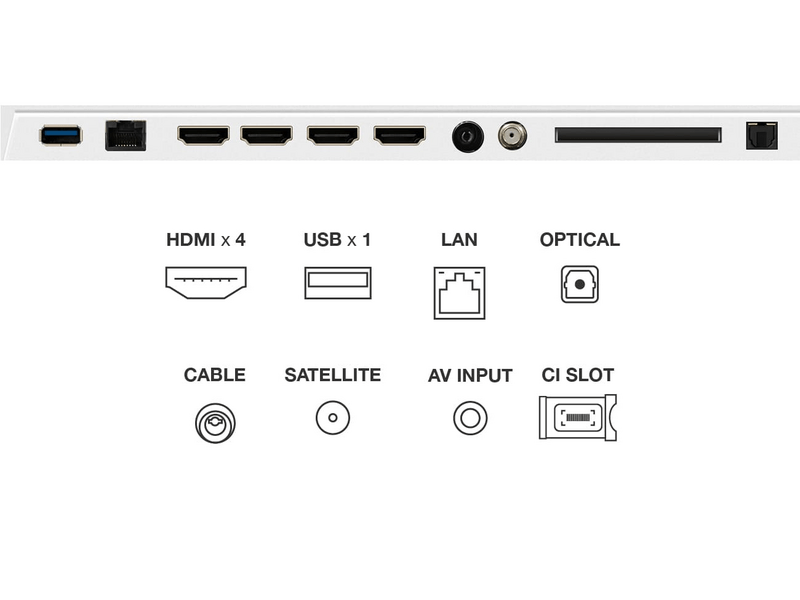 HDMI x 4
USB x 1
LAN
OPTICAL

CABLE
SATELLITE
AV INPUT
CI SLOT