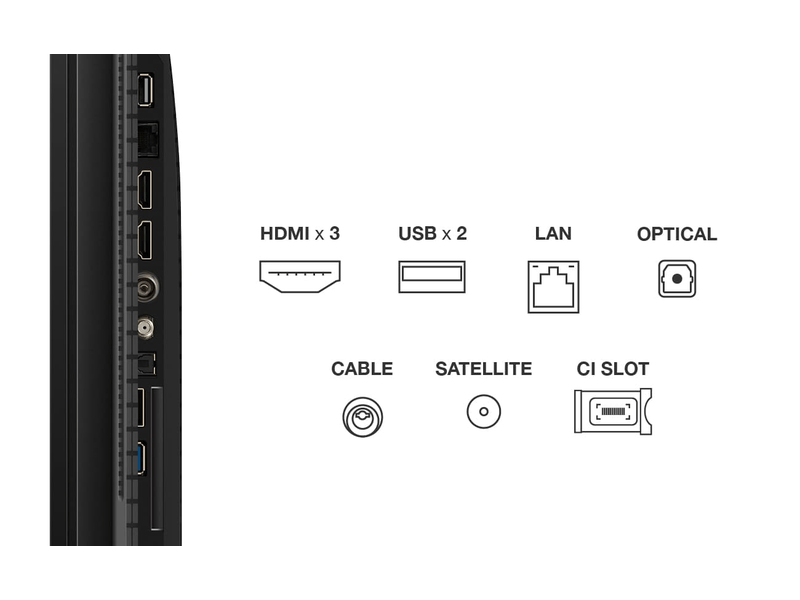 HDMI x 3
USB x 2
LAN
OPTICAL
CABLE
SATELLITE
CI SLOT