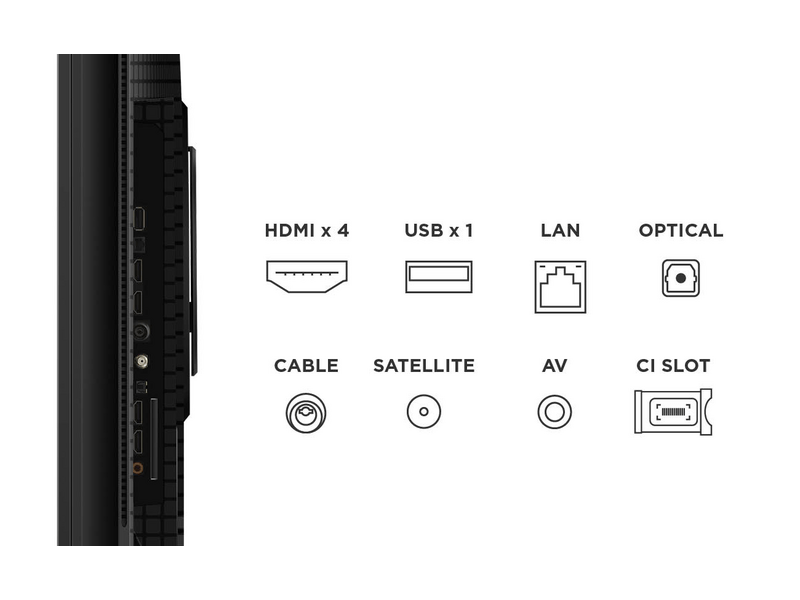 HDMI x 4 USB x 1 LAN OPTICAL

CABLE SATELLITE AV CI SLOT