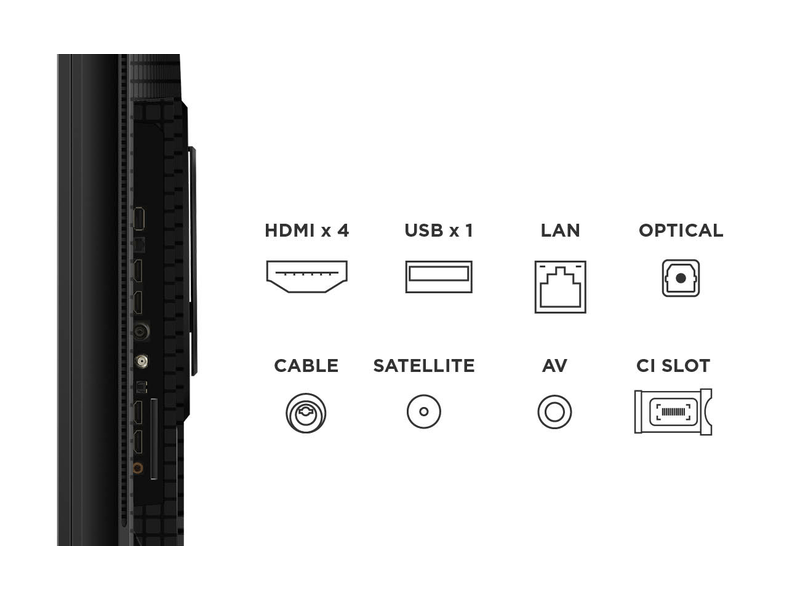 HDMI x 4
USB x 1
LAN
OPTICAL
CABLE
SATELLITE
AV
CI SLOT