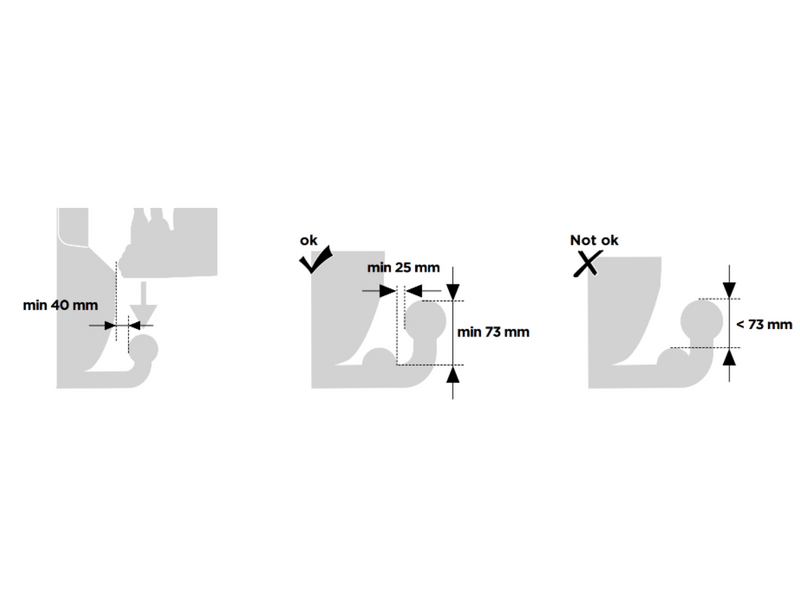 min 40 mm

ok

min 25 mm

min 73 mm

Not ok

< 73 mm