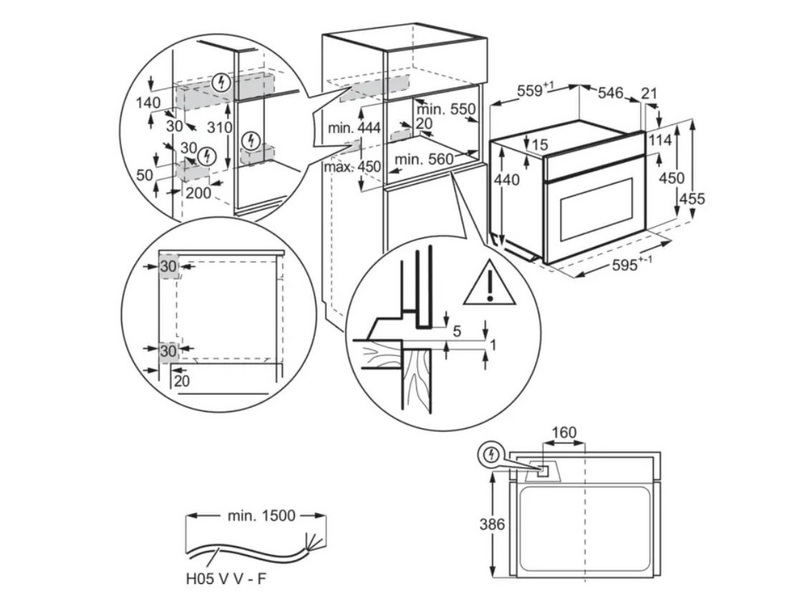 140
30
310
30
50
200
min. 444
max. 450
min. 550
20
min. 560
$559^{+1}$
546
21
15
114
440
450
455
$595^{+-1}$
30
30
20
5
1
160
386
min. 1500
H05 V V - F