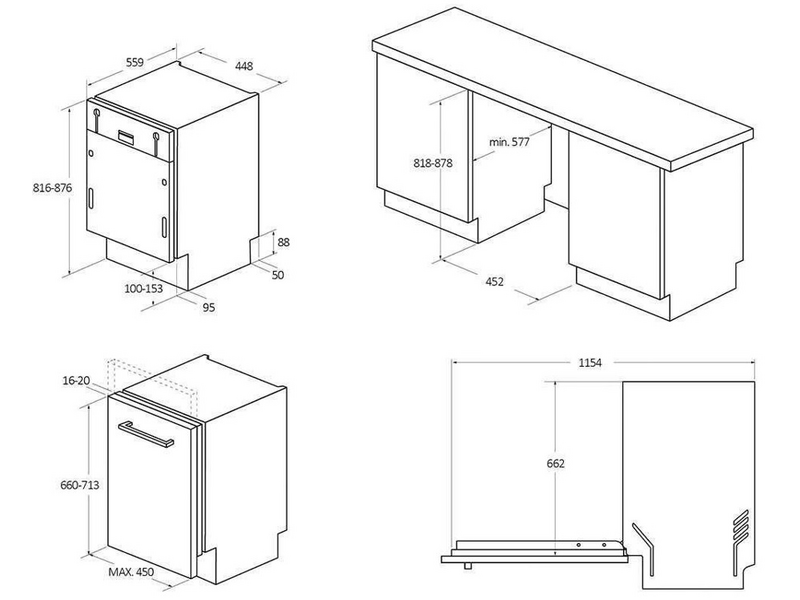 559
448
816-876
88
50
100-153
95
818-878
min. 577
452
16-20
660-713
MAX. 450
1154
662