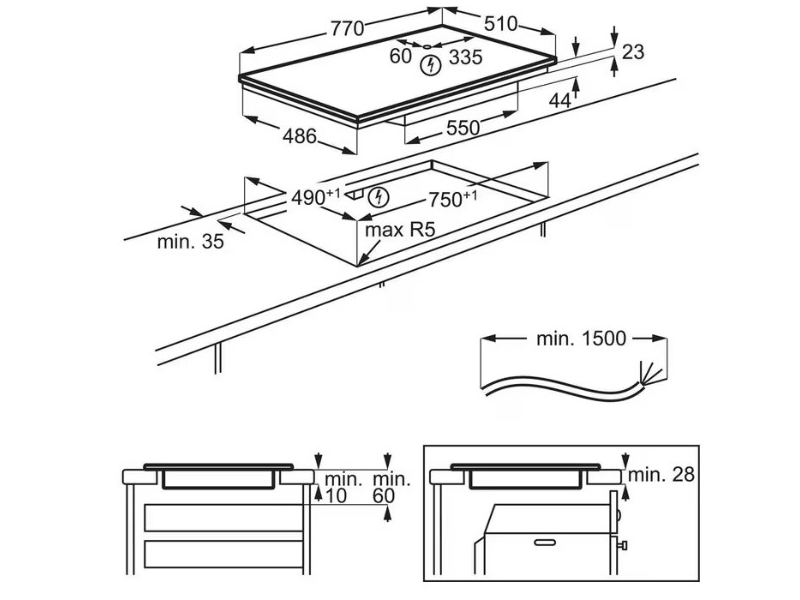 770
510
60
335
23
44
486
550
$490^{+1}$
$750^{+1}$
min. 35
max R5
min. 1500
min. 10
min. 60
min. 28