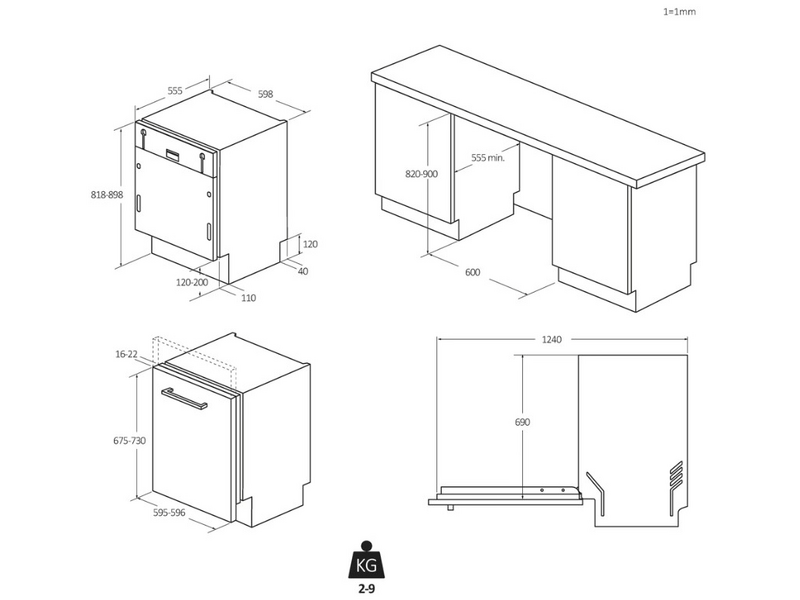 1=1mm

555
598
818-898
120
40
120-200
110

820-900
555 min.
600

16-22
675-730
595-596

1240
690

KG
2-9