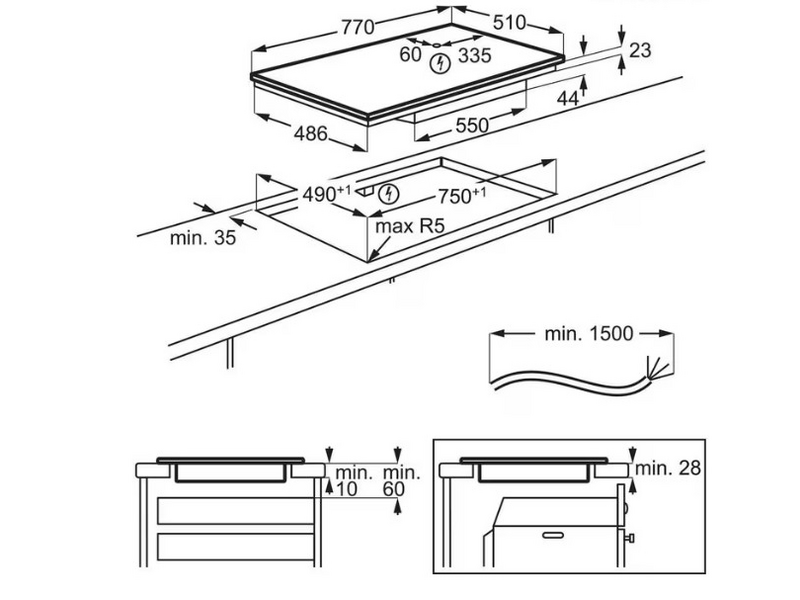 770
510
60
335
23
44
486
550
$490^{+1}$
$750^{+1}$
min. 35
max R5
min. 1500
min. 10
min. 60
min. 28