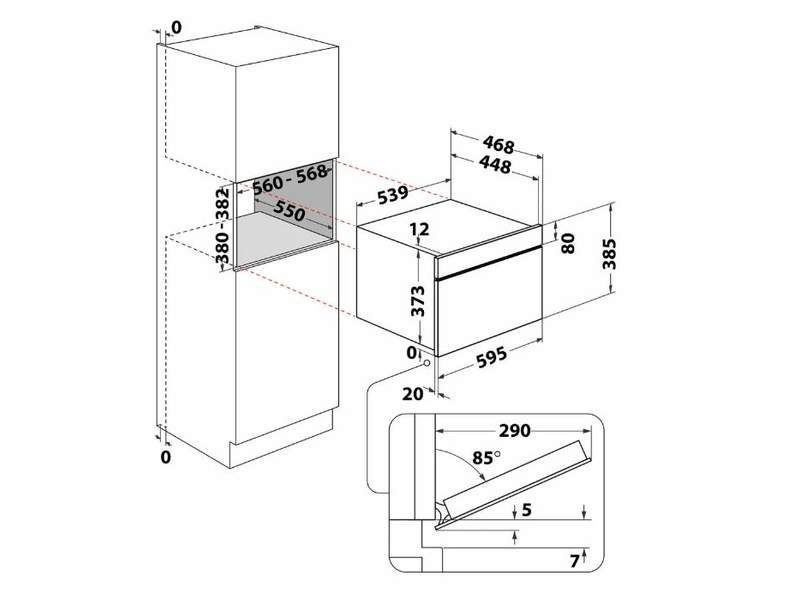 0
560 - 568
550
380 - 382
0
468
448
539
12
80
385
373
0
595
20
290
85°
5
7