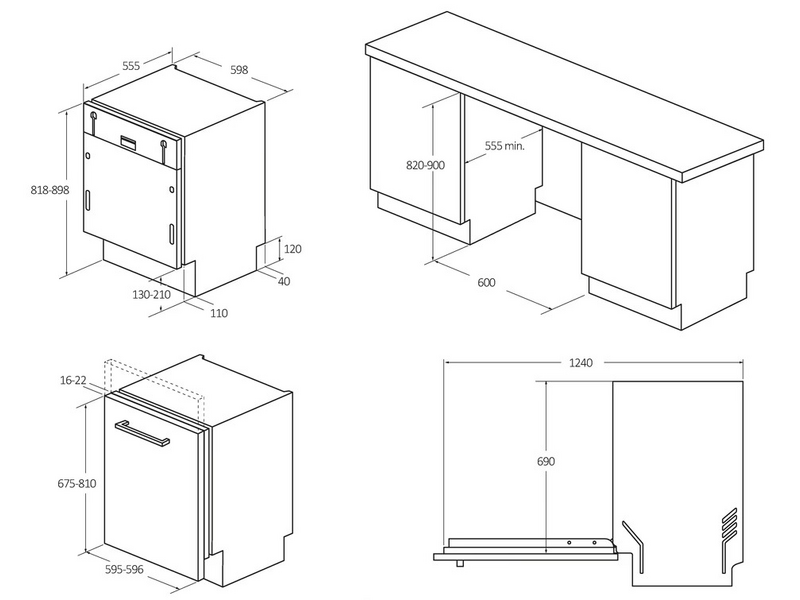 555
598
818-898
120
40
130-210
110

820-900
555 min.
600

16-22
675-810
595-596

1240
690