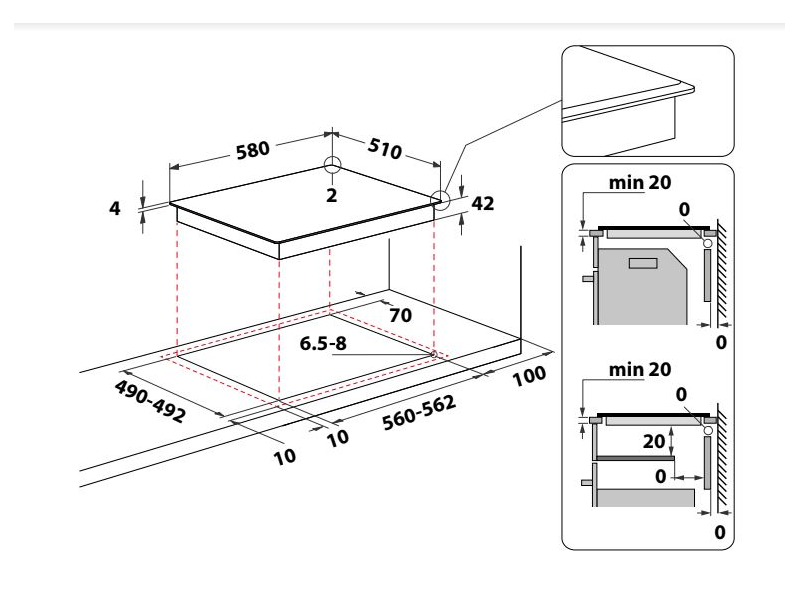 580
510
4
2
42
70
6.5-8
100
490-492
560-562
10
10
min 20
0
0
min 20
0
20
0
0