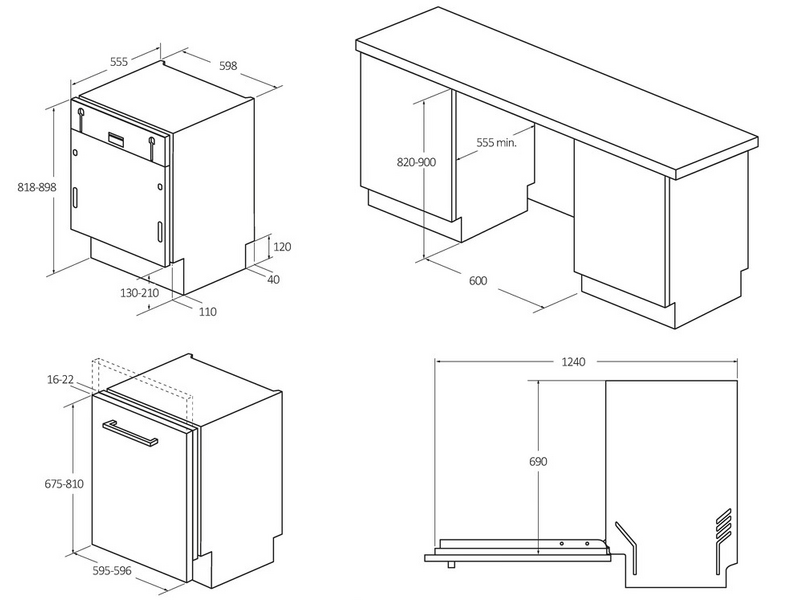 555
598
818-898
120
40
130-210
110
820-900
555 min.
600
16-22
675-810
595-596
1240
690