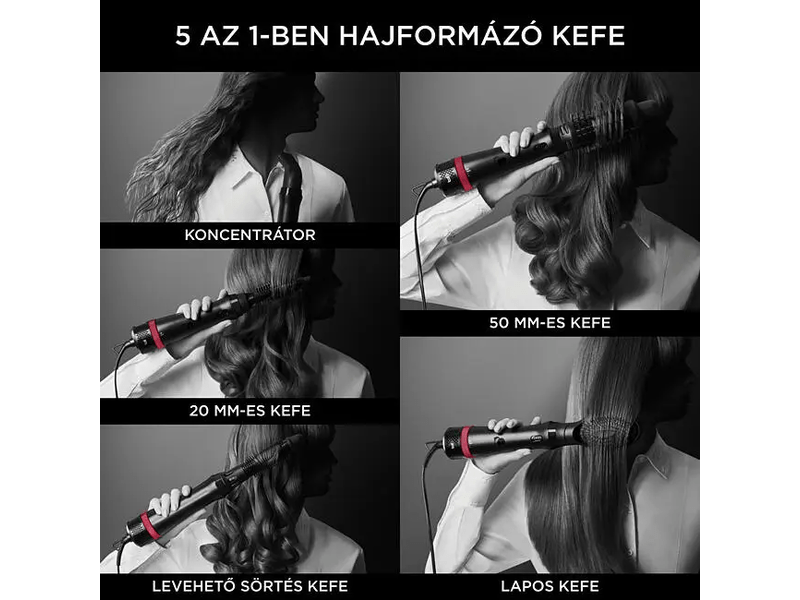 5 AZ 1-BEN HAJFORMÁZÓ KEFE

KONCENTRÁTOR

20 MM-ES KEFE

LEVEHETŐ SÖRTÉS KEFE

50 MM-ES KEFE

LAPOS KEFE