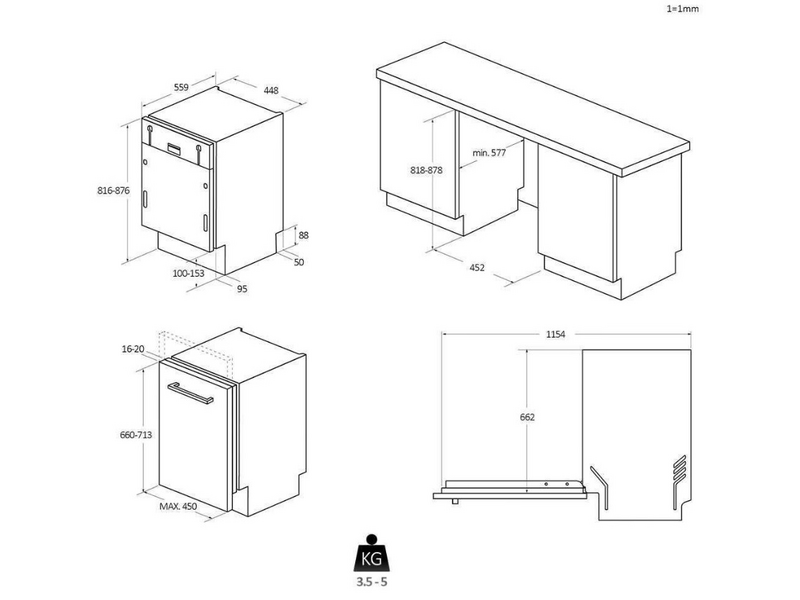 1=1mm

559
448
816-876
88
50
100-153
95

818-878
min. 577
452

16-20
660-713
MAX. 450

1154
662

KG
3.5 - 5