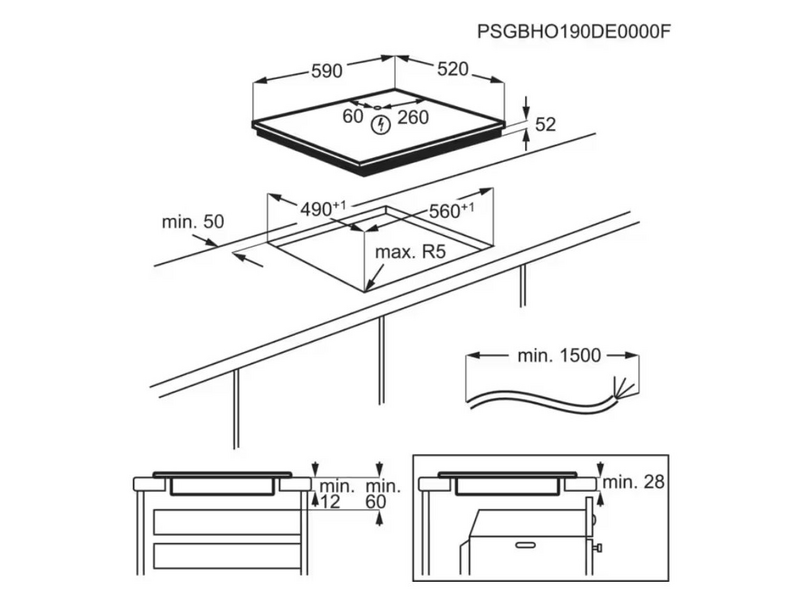 PSGBHO190DE0000F

590
520
60
260
52
$490^{+1}$
$560^{+1}$
min. 50
max. R5
min. 1500
min. 12
min. 60
min. 28