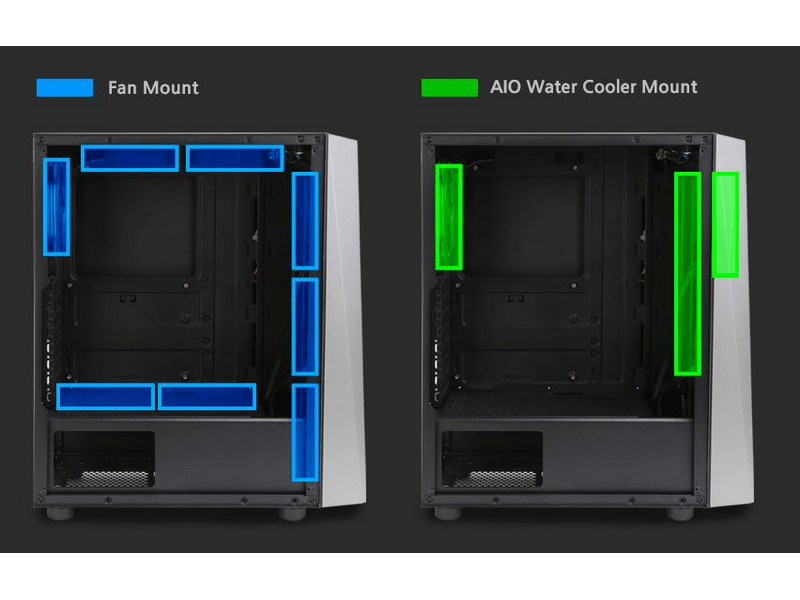 Fan Mount

AIO Water Cooler Mount