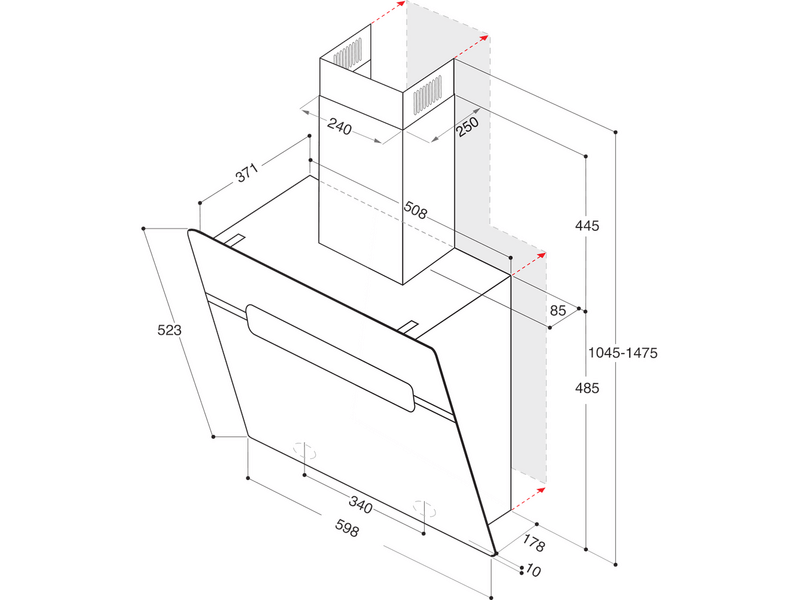 240
250
371
508
445
85
523
1045-1475
485
340
598
178
10