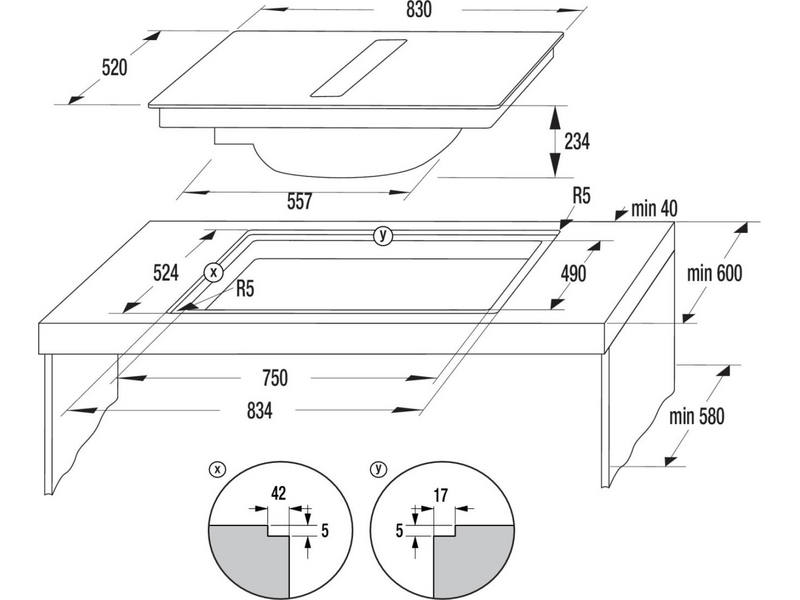 830
520
234
557
R5
min 40
y
524
x
R5
490
min 600
750
834
min 580
x
42
5
y
17
5