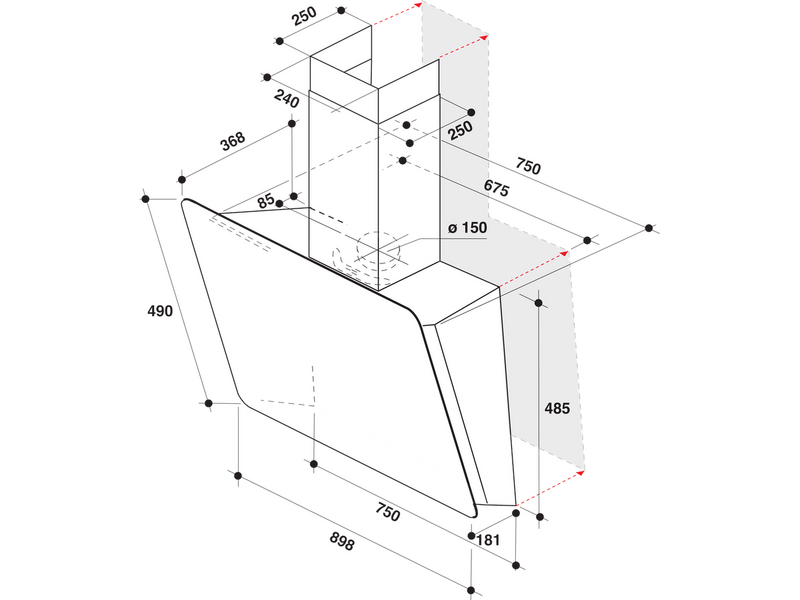 250
240
250
368
750
675
85
ø 150
490
485
750
181
898