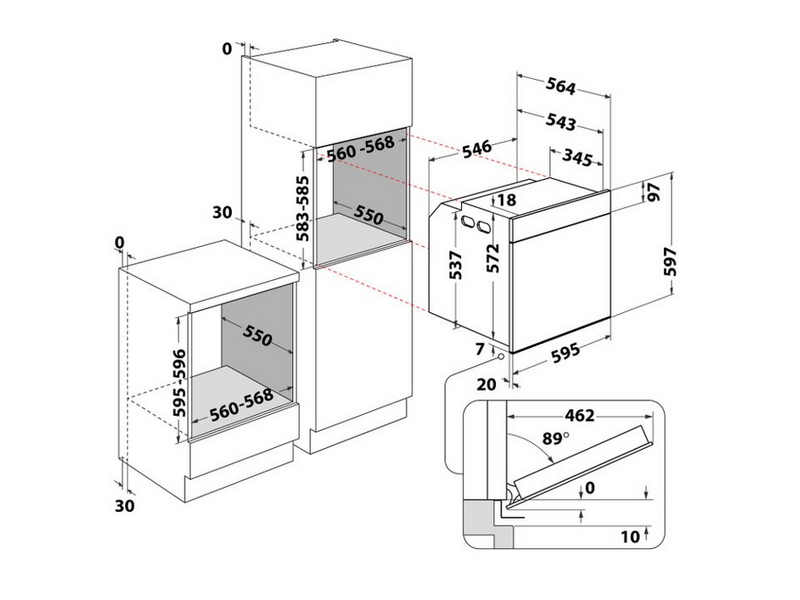 0
560 -568
583-585
550
30
0
550
595-596
560-568
30
564
543
546
345
18
97
537
572
597
7
595
20
462
89°
0
10