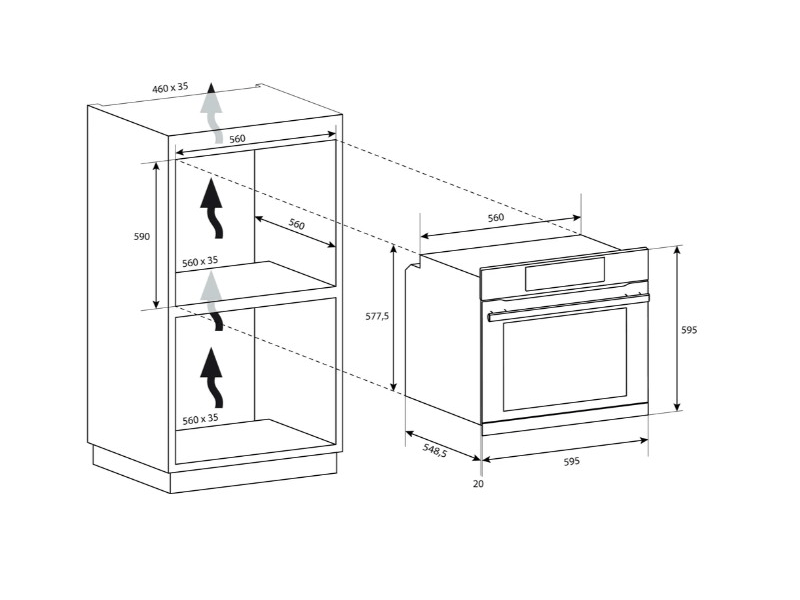 460 x 35
560
590
560
560 x 35
560 x 35
560
577,5
595
548,5
595
20