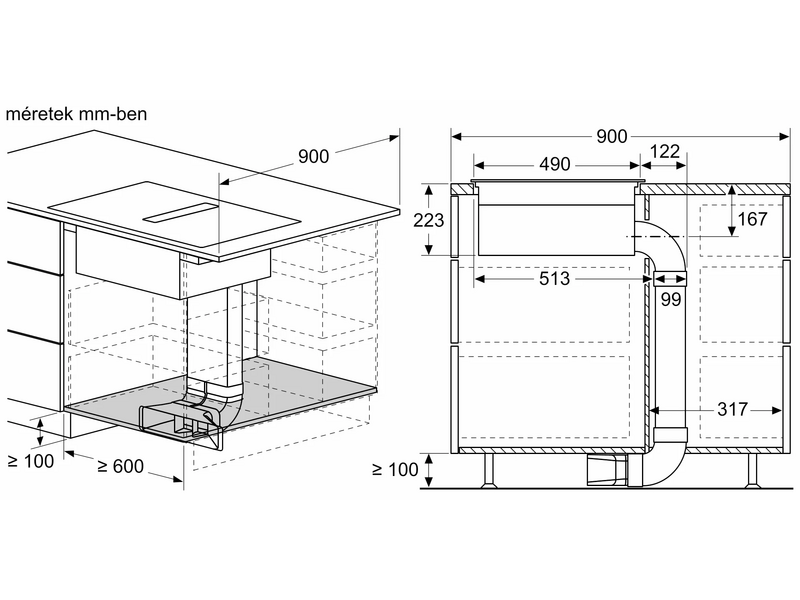 méretek mm-ben

900

≥ 100

≥ 600

900

490

122

223

167

513

99

317

≥ 100