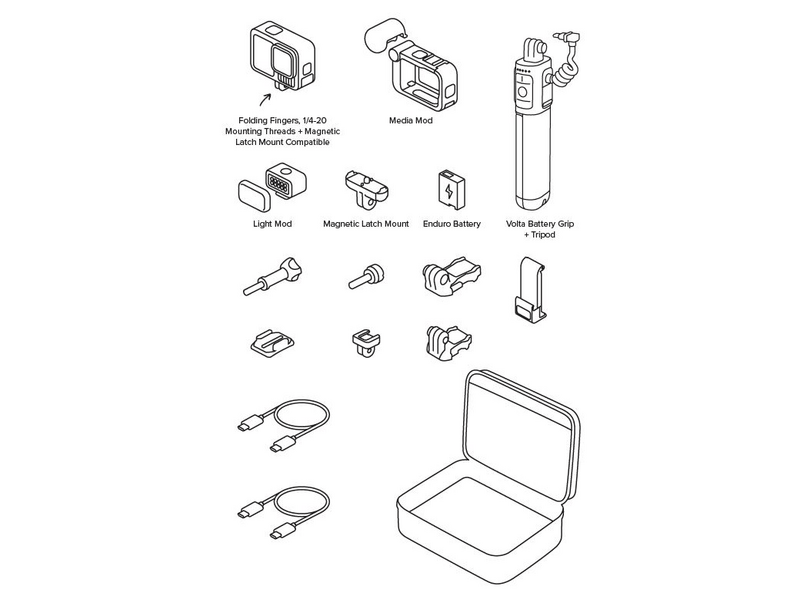 Folding Fingers, 1/4-20 Mounting Threads + Magnetic Latch Mount Compatible

Media Mod

Light Mod

Magnetic Latch Mount

Enduro Battery

Volta Battery Grip + Tripod