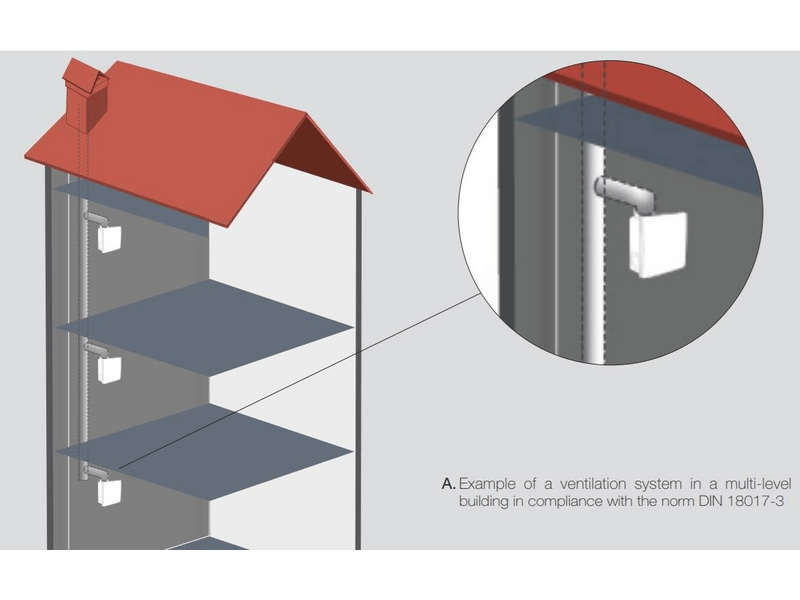 A. Example of a ventilation system in a multi-level building in compliance with the norm DIN 18017-3