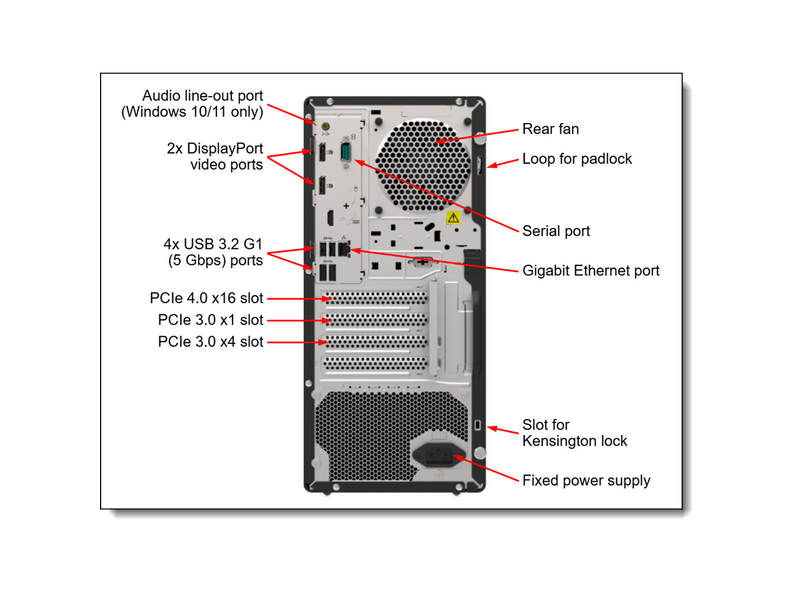 Audio line-out port
(Windows 10/11 only)

2x DisplayPort
video ports

4x USB 3.2 G1
(5 Gbps) ports

PCIe 4.0 x16 slot

PCIe 3.0 x1 slot

PCIe 3.0 x4 slot

Rear fan

Loop for padlock

Serial port

Gigabit Ethernet port

Slot for
Kensington lock

Fixed power supply