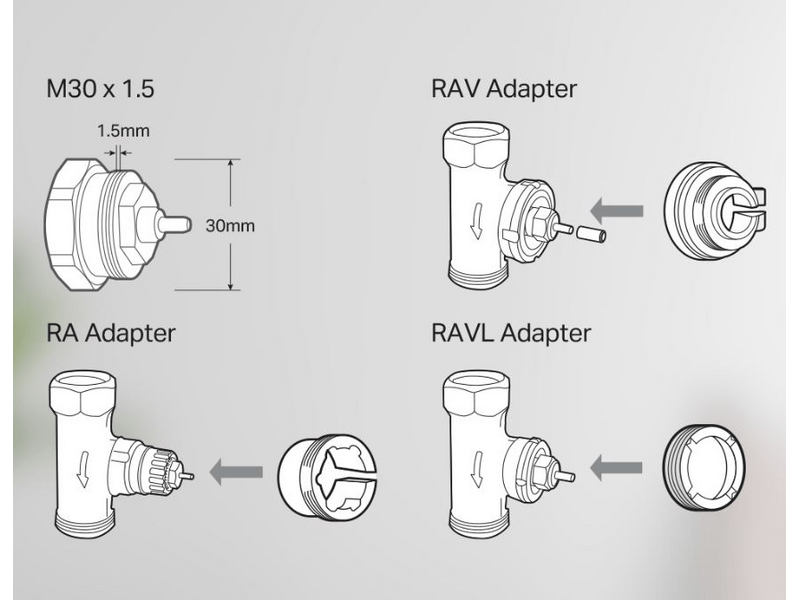 M30 x 1.5

1.5mm

30mm

RAV Adapter

RA Adapter

RAVL Adapter