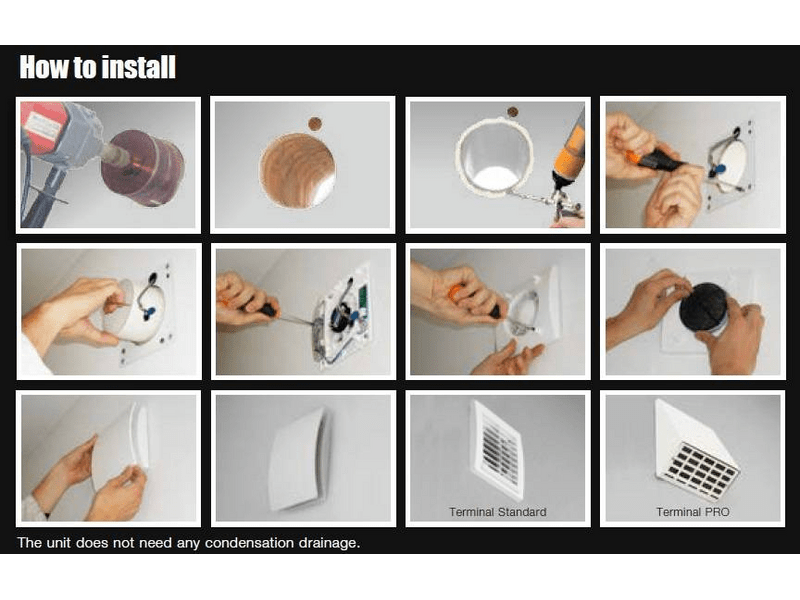 How to install

Terminal Standard

Terminal PRO

The unit does not need any condensation drainage.