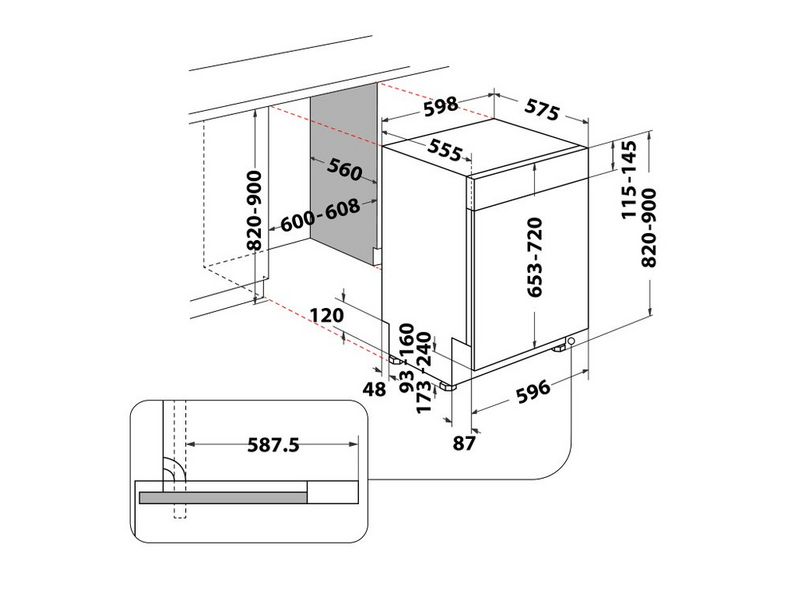 598
575
555
560
600-608
820-900
115-145
820-900
653-720
120
160
240
48
93
173
596
87
587.5