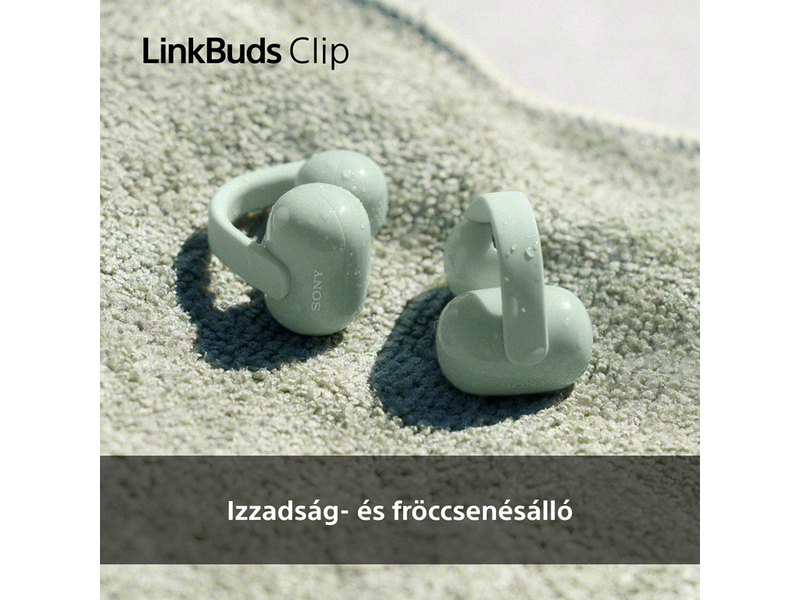 LinkBuds Clip

SONY

Izzadság- és fröccsenésálló