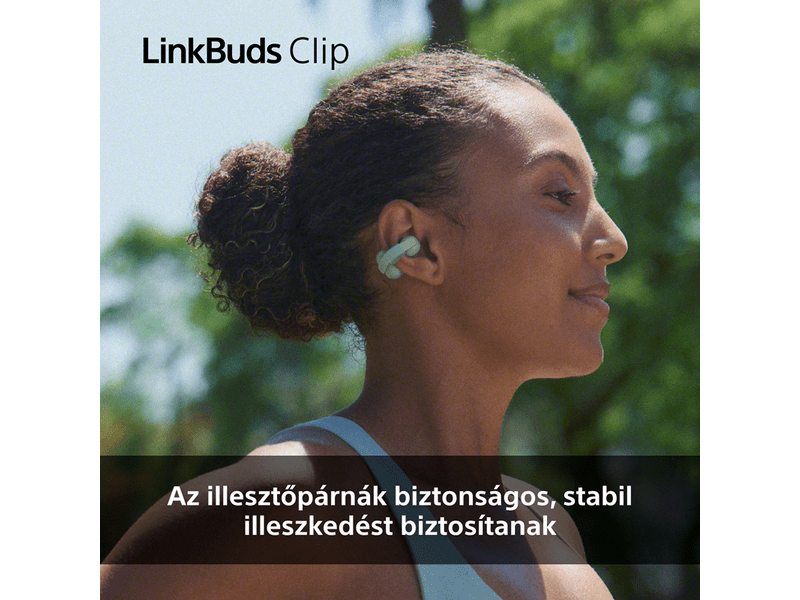 LinkBuds Clip

Az illesztőpárnák biztonságos, stabil illeszkedést biztosítanak