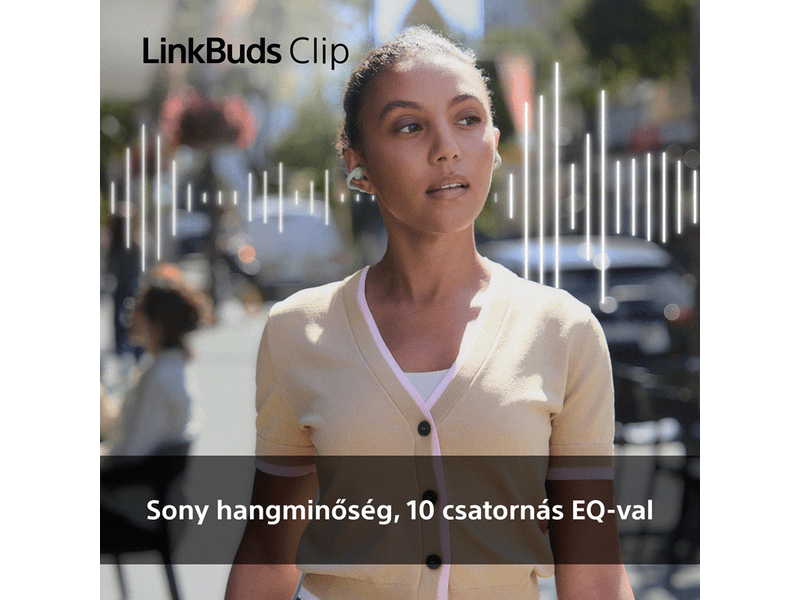 LinkBuds Clip

Sony hangminőség, 10 csatornás EQ-val