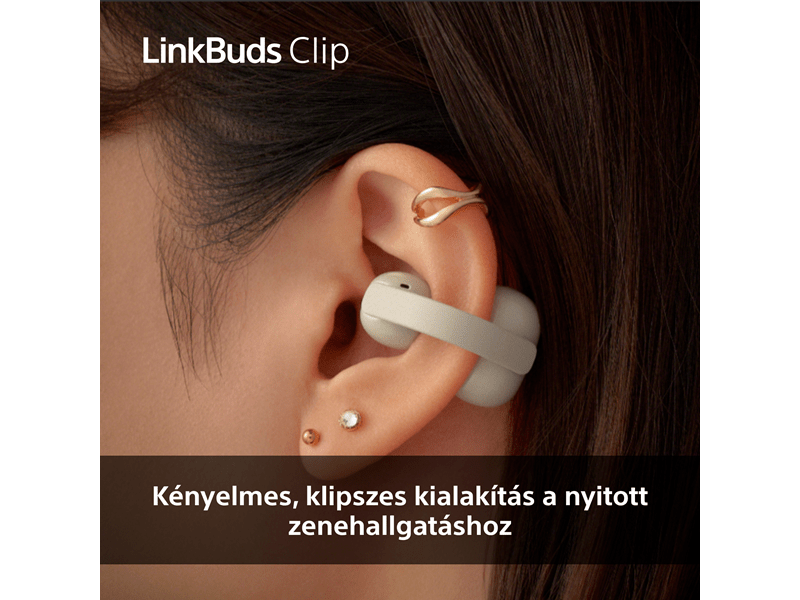 LinkBuds Clip

Kényelmes, klipszes kialakítás a nyitott zenehallgatáshoz