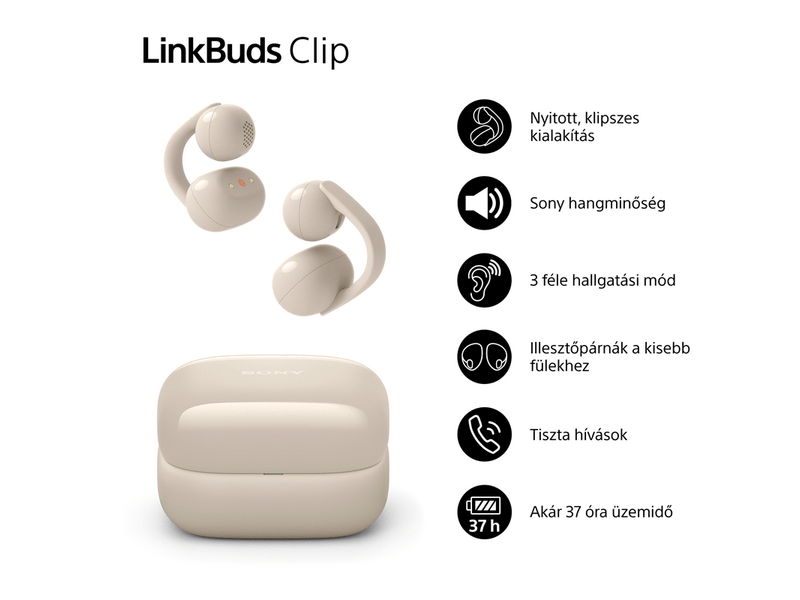 LinkBuds Clip

SONY

Nyitott, klipszes kialakítás

Sony hangminőség

3 féle hallgatási mód

Illesztőpárnák a kisebb fülekhez

Tiszta hívások

37 h

Akár 37 óra üzemidő