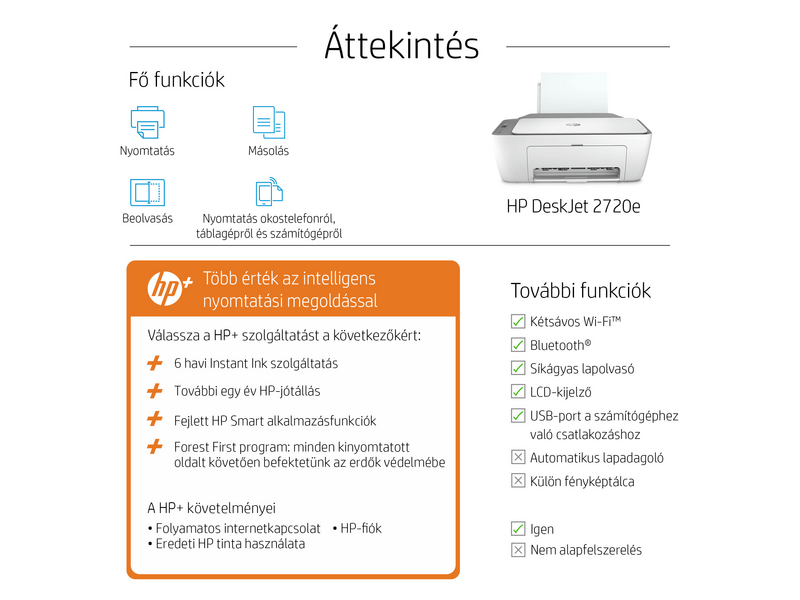 Áttekintés

Fő funkciók

Nyomtatás

Másolás

Beolvasás

Nyomtatás okostelefonról, táblagépről és számítógépről

HP DeskJet 2720e

hp+ Több érték az intelligens nyomtatási megoldással

Válassza a HP+ szolgáltatást a következőkért:

6 havi Instant Ink szolgáltatás

További egy év HP-jótállás

Fejlett HP Smart alkalmazásfunkciók

Forest First program: minden kinyomtatott oldalt követően befektetünk az erdők védelmébe

A HP+ követelményei

• Folyamatos internetkapcsolat • HP-fiók
• Eredeti HP tinta használata

További funkciók

Kétsávos Wi-Fi™

Bluetooth®

Síkágyas lapolvasó

LCD-kijelző

USB-port a számítógéphez való csatlakozáshoz

Automatikus lapadagoló

Külön fényképtálca

Igen

Nem alapfelszerelés