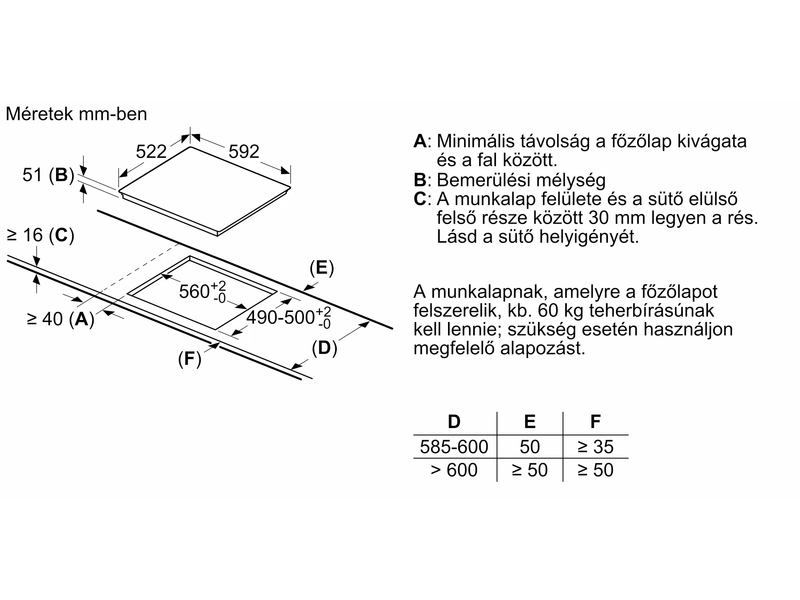 Méretek mm-ben

522

592

51 (B)

≥ 16 (C)

(E)

$560^{+2}_{-0}$

$490\text{-}500^{+2}_{-0}$

≥ 40 (A)

(D)

(F)

A: Minimális távolság a főzőlap kivágata és a fal között.
B: Bemerülési mélység
C: A munkalap felülete és a sütő elülső felső része között 30 mm legyen a rés. Lásd a sütő helyigényét.

A munkalapnak, amelyre a főzőlapot felszerelik, kb. 60 kg teherbírásúnak kell lennie; szükség esetén használjon megfelelő alapozást.

| D | E | F |
|---|---|---|
| 585-600 | 50 | ≥ 35 |
| > 600 | ≥ 50 | ≥ 50 |