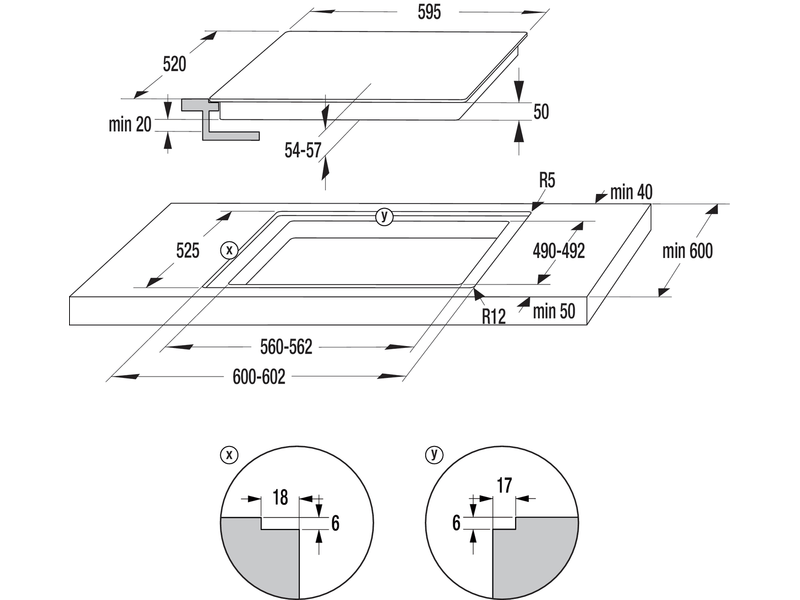 595
520
min 20
50
54-57
R5
min 40
y
525
x
490-492
min 600
R12
min 50
560-562
600-602
x
18
6
y
17
6