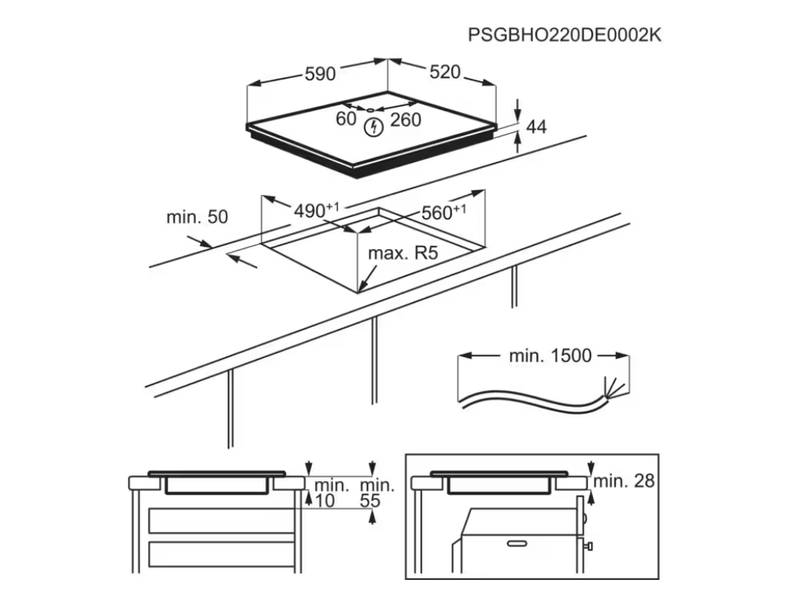 PSGBHO220DE0002K

590

520

60

260

44

min. 50

$490^{+1}$

$560^{+1}$

max. R5

min. 1500

min. 10

min. 55

min. 28