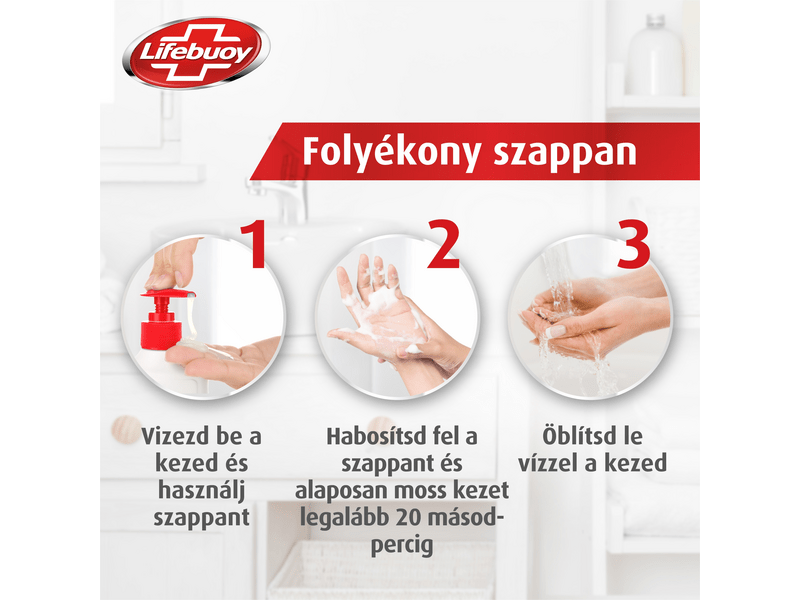 Lifebuoy

Folyékony szappan

1

Vizezd be a kezed és használj szappant

2

Habosítsd fel a szappant és alaposan moss kezet legalább 20 másodpercig

3

Öblítsd le vízzel a kezed