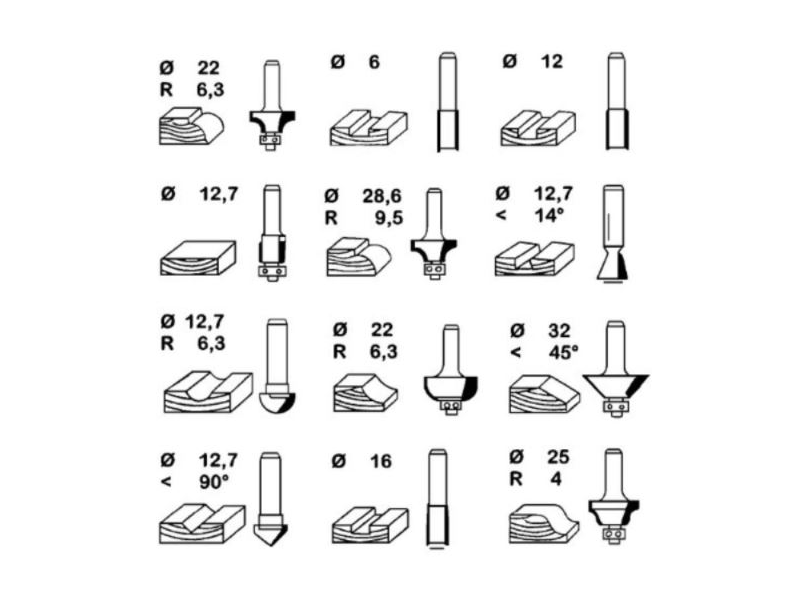 Ø 22
R 6,3

Ø 6

Ø 12

Ø 12,7

Ø 28,6
R 9,5

Ø 12,7
< 14°

Ø 12,7
R 6,3

Ø 22
R 6,3

Ø 32
< 45°

Ø 12,7
< 90°

Ø 16

Ø 25
R 4