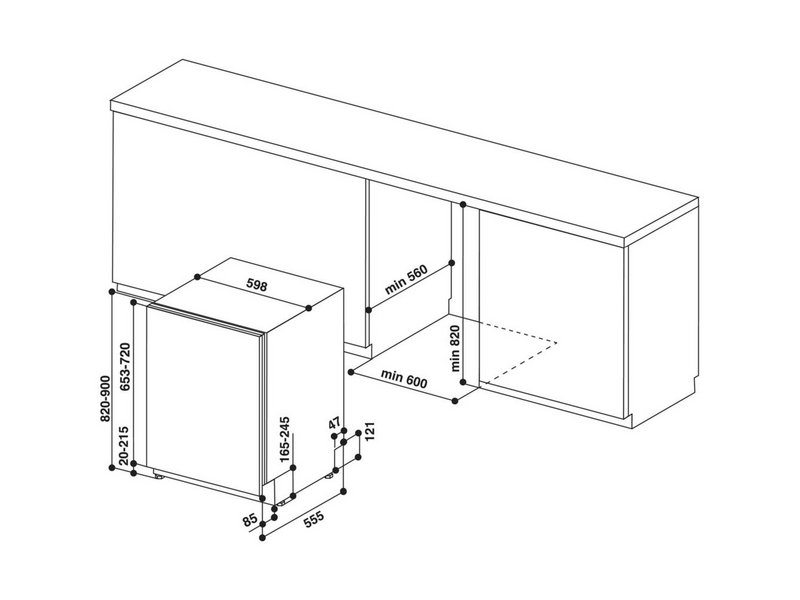 598
min 560
min 820
min 600
820-900
653-720
20-215
165-245
47
121
85
555