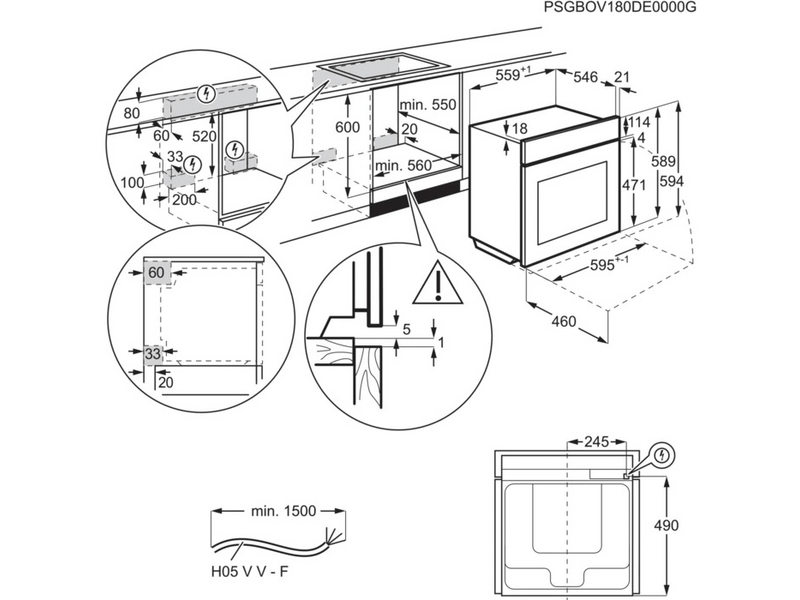 PSGBOV180DE0000G

80
60
520
33
100
200
600
min. 550
20
min. 560
$559^{+1}$
546
21
18
114
4
589
594
471
$595^{+-1}$
460
60
33
20
5
1
245
490
min. 1500
H05 V V - F