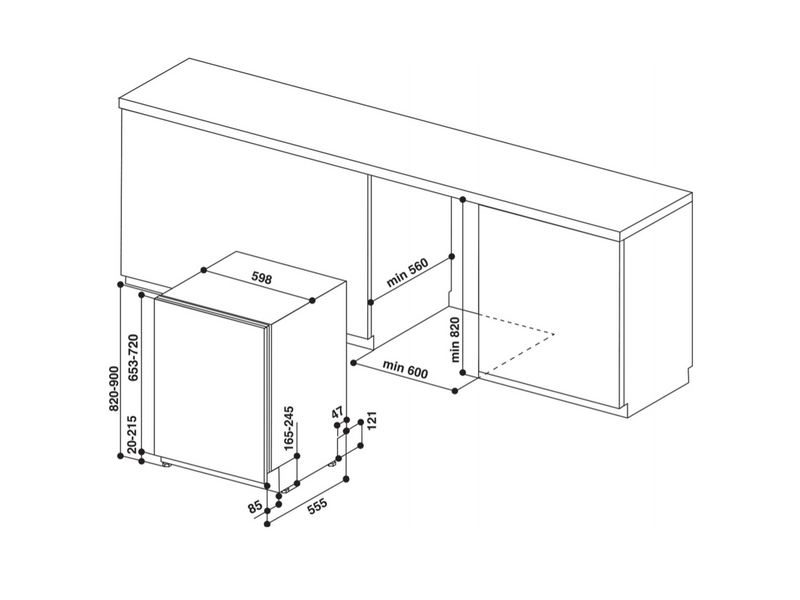 598
min 560
min 820
min 600
820-900
653-720
20-215
165-245
47
121
85
555