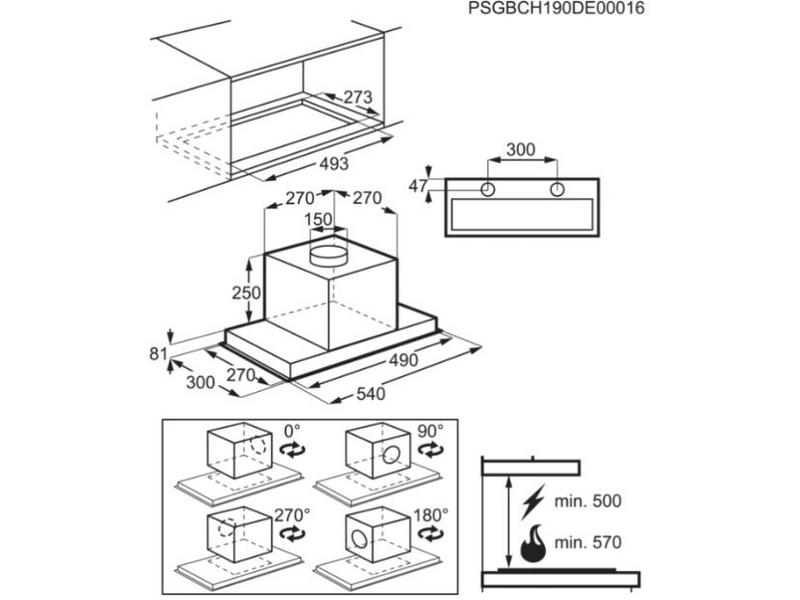 PSGBCH190DE00016

273

493

300

47

270

270

150

250

81

300

270

490

540

0°

90°

270°

180°

min. 500

min. 570