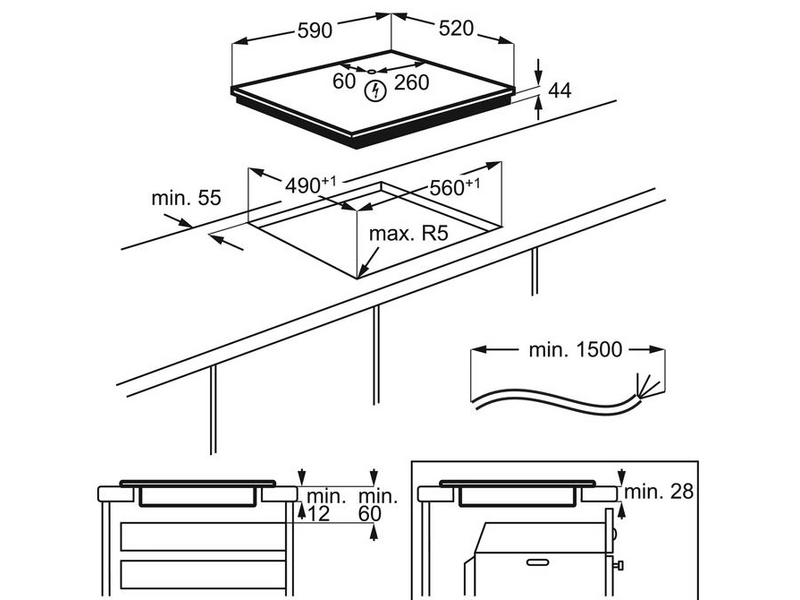 590
520
60
260
44
min. 55
$490^{+1}$
$560^{+1}$
max. R5
min. 1500
min.
12
min.
60
min. 28