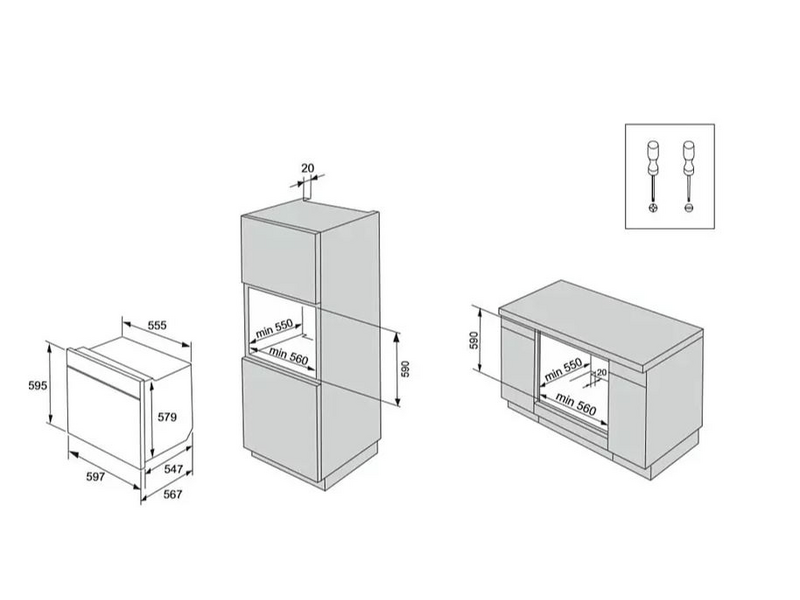 555
595
579
597
547
567
20
min 550
min 560
590
590
min 550
20
min 560